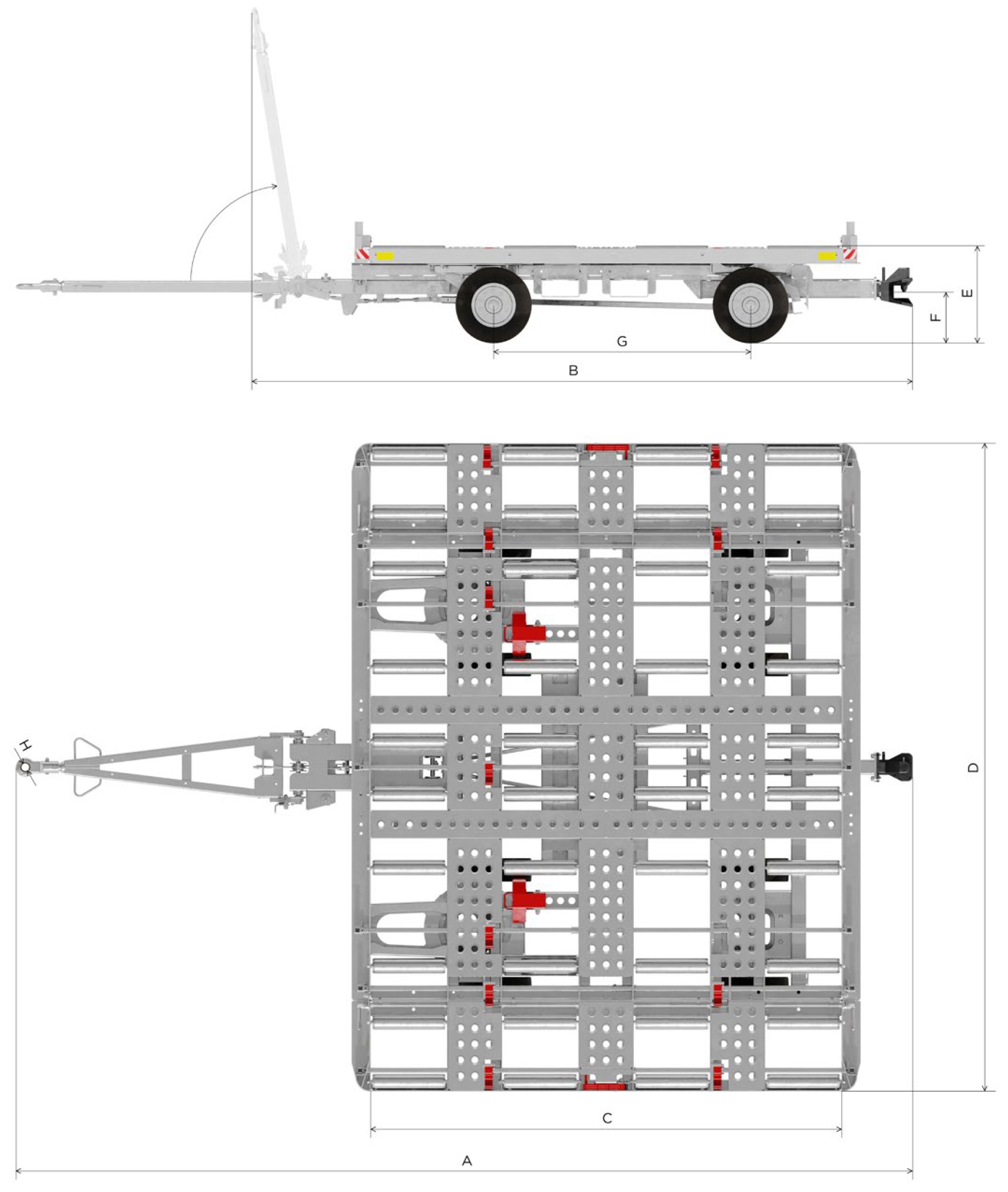 E
F
G
B
H
D
C
A